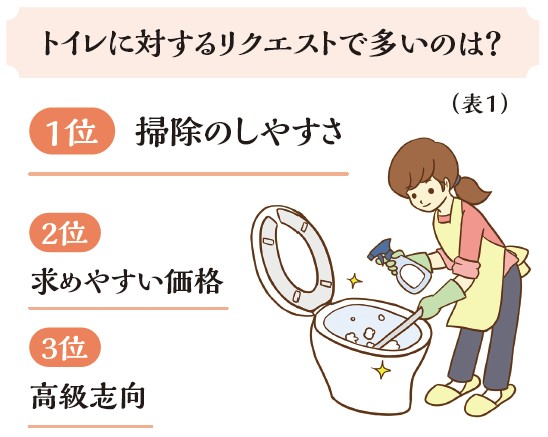 トイレに対するリクエストで多いのは？

（表1）

1位 掃除のしやすさ

2位
求めやすい価格

3位
高級志向