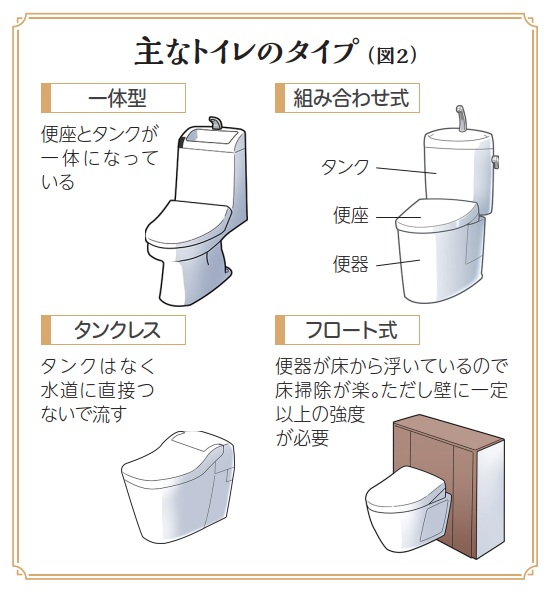 主なトイレのタイプ（図2）

一体型

便座とタンクが一体になっている

組み合わせ式

タンク

便座

便器

タンクレス

タンクはなく水道に直接つないで流す

フロート式

便器が床から浮いているので床掃除が楽。ただし壁に一定以上の強度が必要